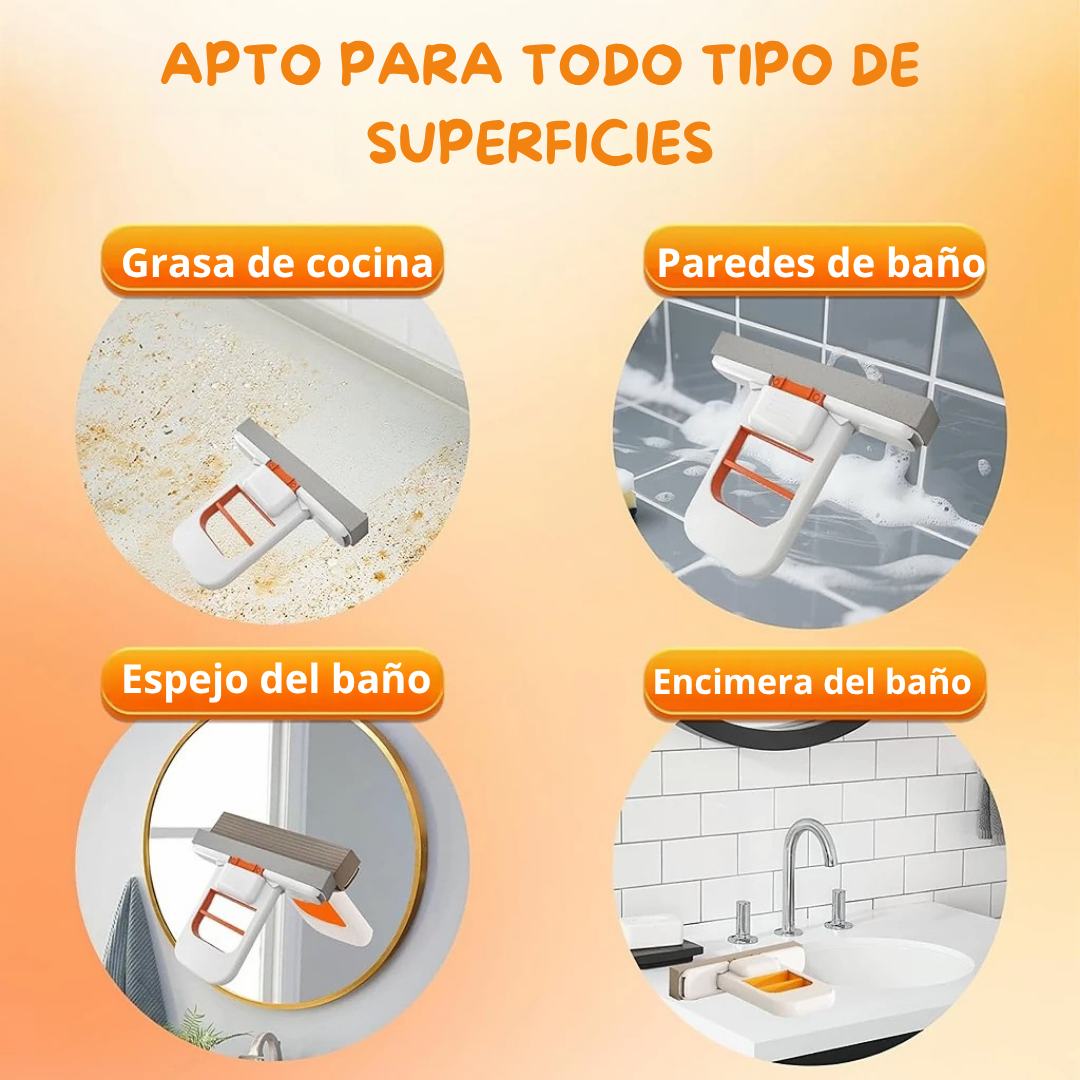 APTO PARA TODO TIPO DE SUPERFICIES

Grasa de cocina

Paredes de baño

Espejo del baño

Encimera del baño