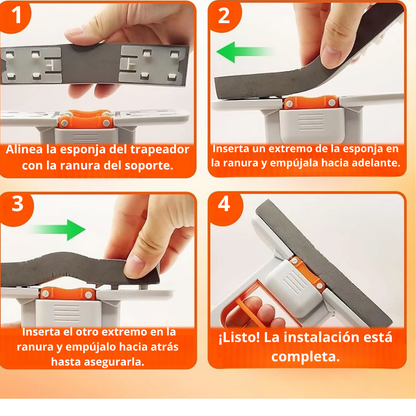 1

Alinea la esponja del trapeador con la ranura del soporte.

2

Inserta un extremo de la esponja en la ranura y empújala hacia adelante.

3

Inserta el otro extremo en la ranura y empújalo hacia atrás hasta asegurarla.

4

¡Listo! La instalación está completa.