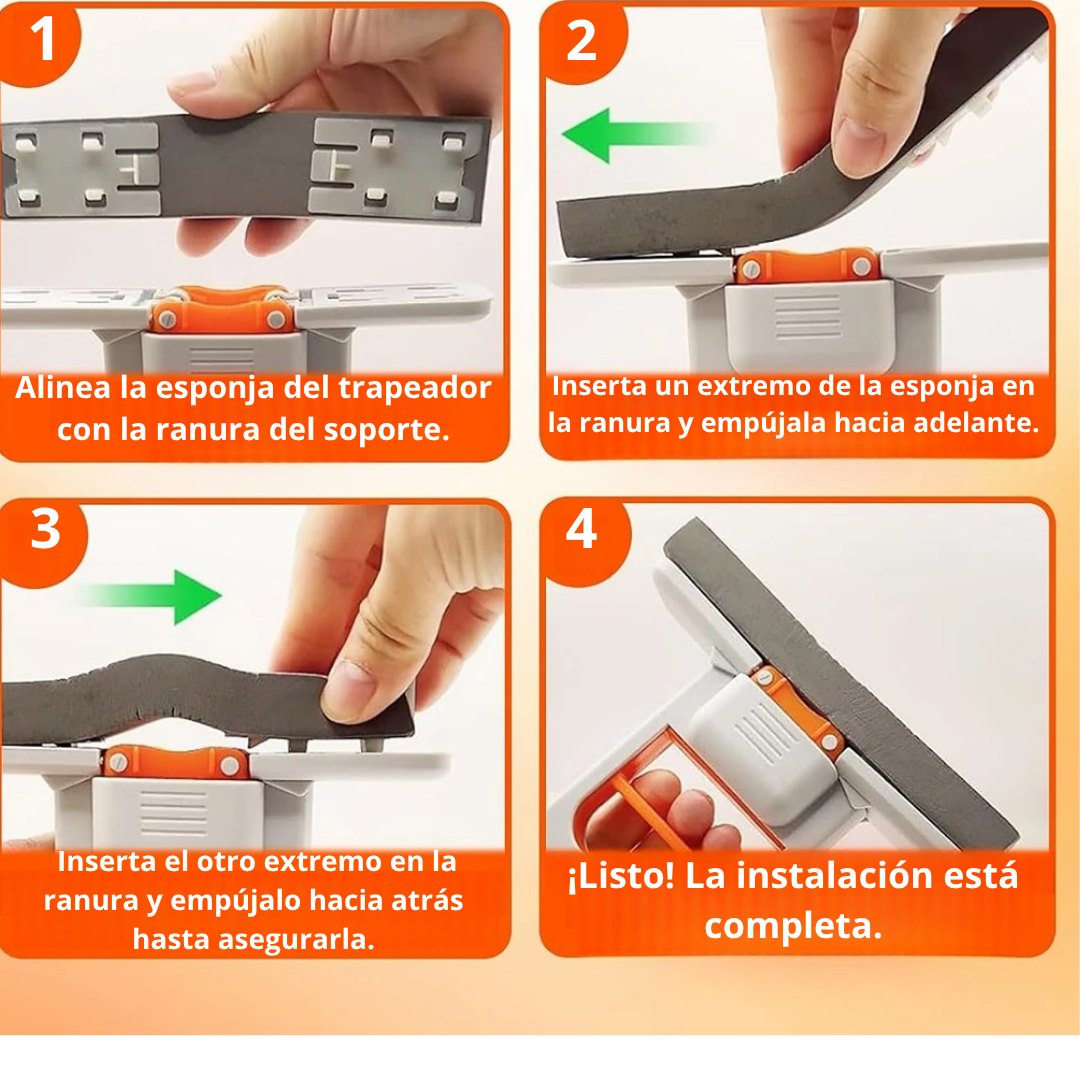 1

Alinea la esponja del trapeador con la ranura del soporte.

2

Inserta un extremo de la esponja en la ranura y empújala hacia adelante.

3

Inserta el otro extremo en la ranura y empújalo hacia atrás hasta asegurarla.

4

¡Listo! La instalación está completa.